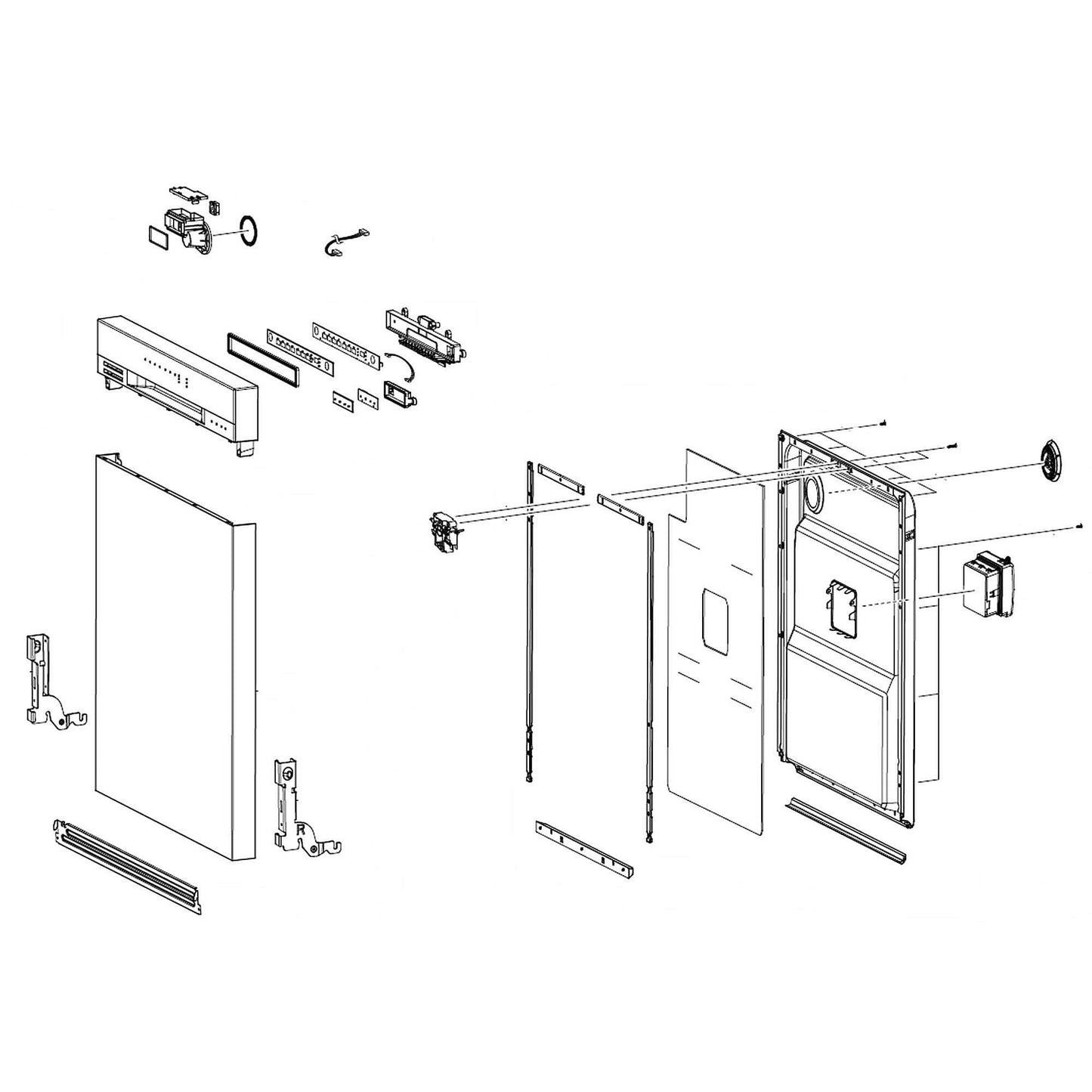 R