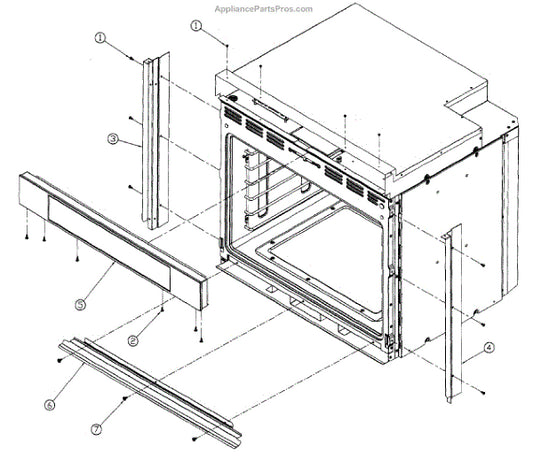 AppliancePartsPros.com

①
①
③
⑤
②
④
⑥
⑦