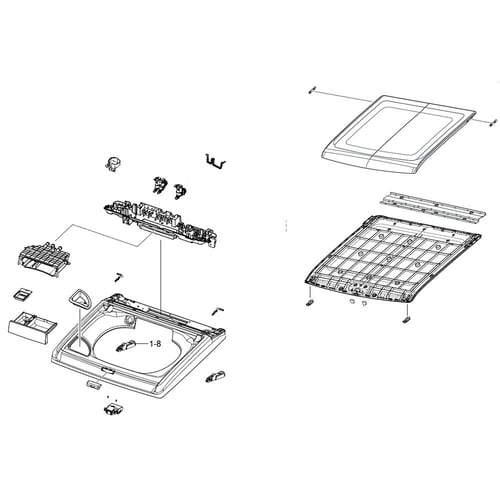 1-8