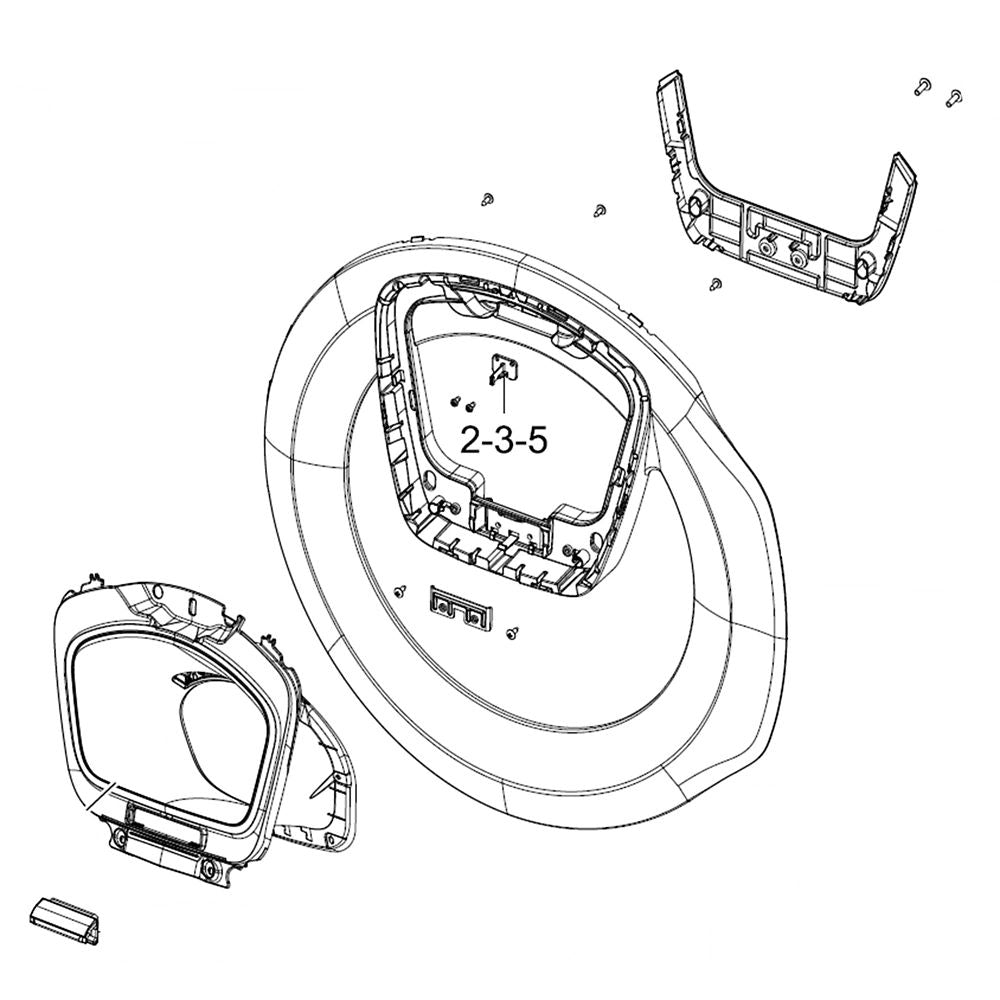 2-3-5